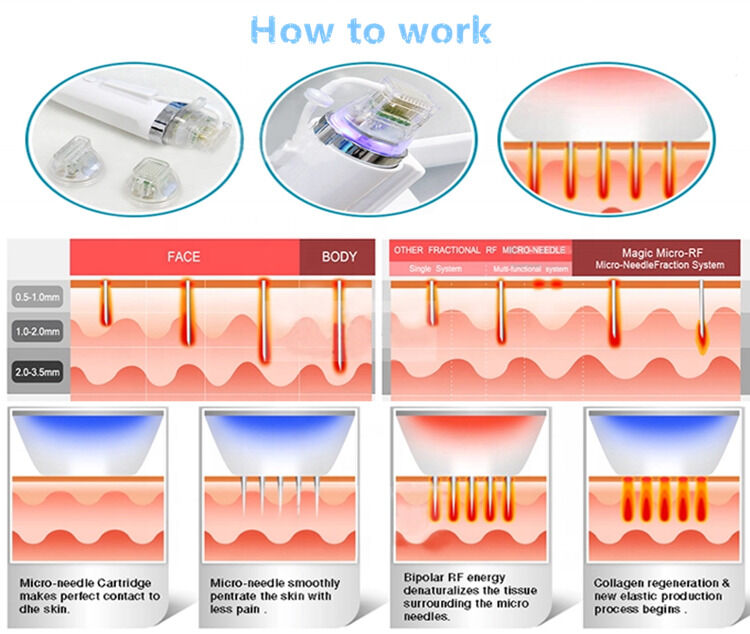 How to work

FACE

BODY

0.5-1.0mm

1.0-2.0mm

2.0-3.5mm

OTHER FRACTIONAL RF MICRO-NEEDLE

Single System

Multi-functional system

Magic Micro-RF
Micro-NeedleFraction System

Micro-needle Cartridge makes perfect contact to dhe skin.

Micro-needle smoothly pentrate the skin with less pain .

Bipolar RF energy denaturalizes the tissue surrounding the micro needles.

Collagen regeneration & new elastic production process begins .